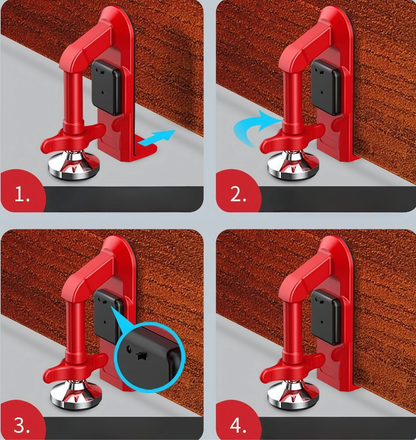 1.

2.

3.

4.